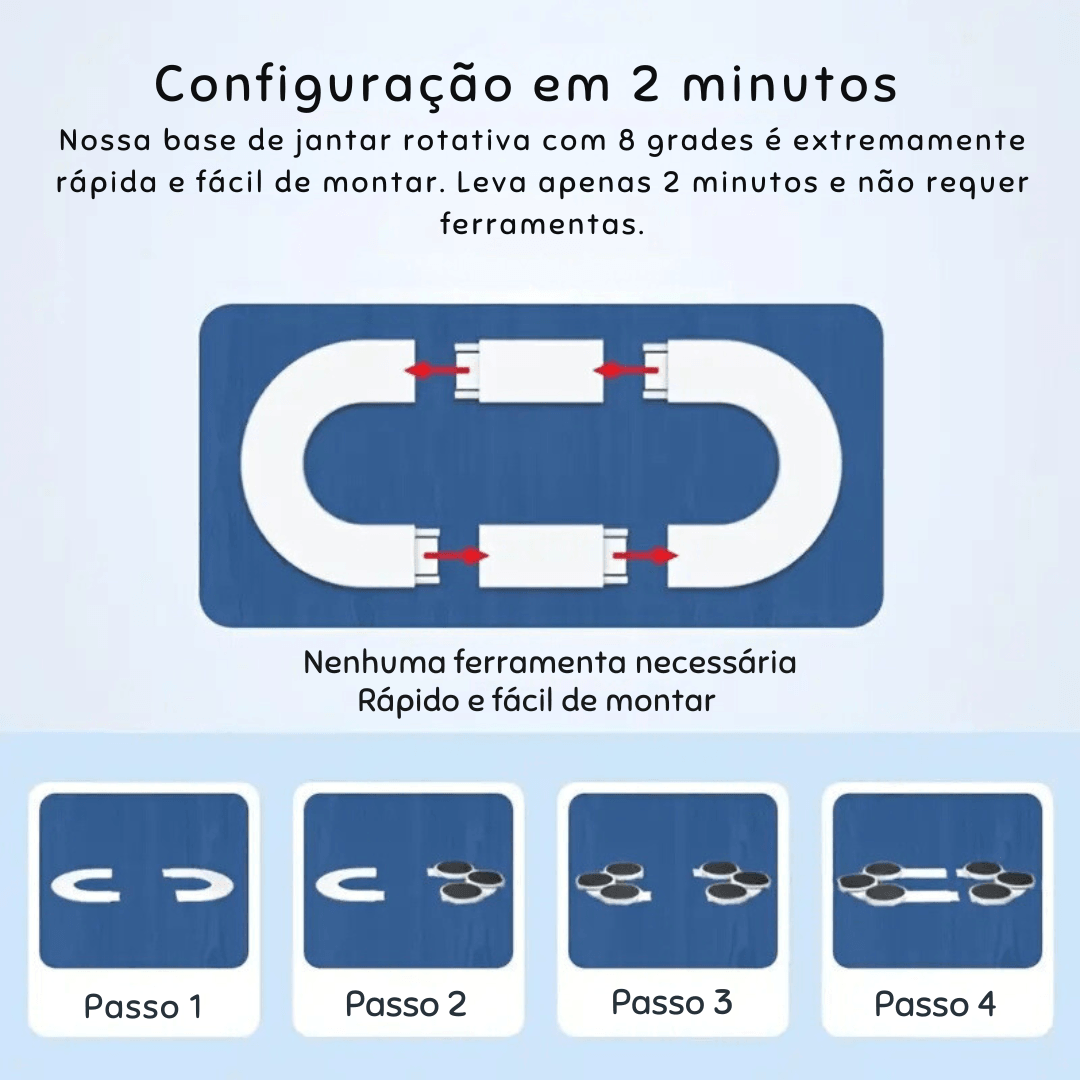 Configuração em 2 minutos

Nossa base de jantar rotativa com 8 grades é extremamente rápida e fácil de montar. Leva apenas 2 minutos e não requer ferramentas.

Nenhuma ferramenta necessária
Rápido e fácil de montar

Passo 1

Passo 2

Passo 3

Passo 4