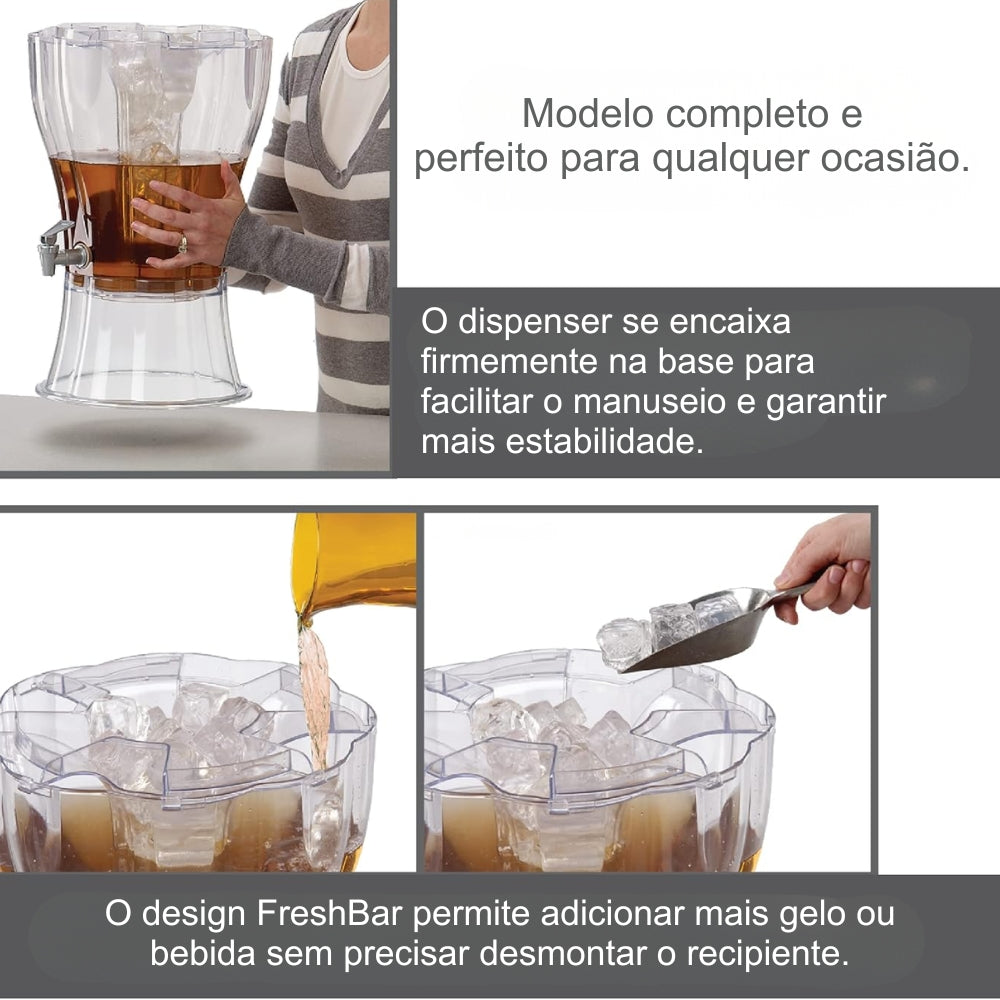 Modelo completo e perfeito para qualquer ocasião.

O dispenser se encaixa firmemente na base para facilitar o manuseio e garantir mais estabilidade.

O design FreshBar permite adicionar mais gelo ou bebida sem precisar desmontar o recipiente.